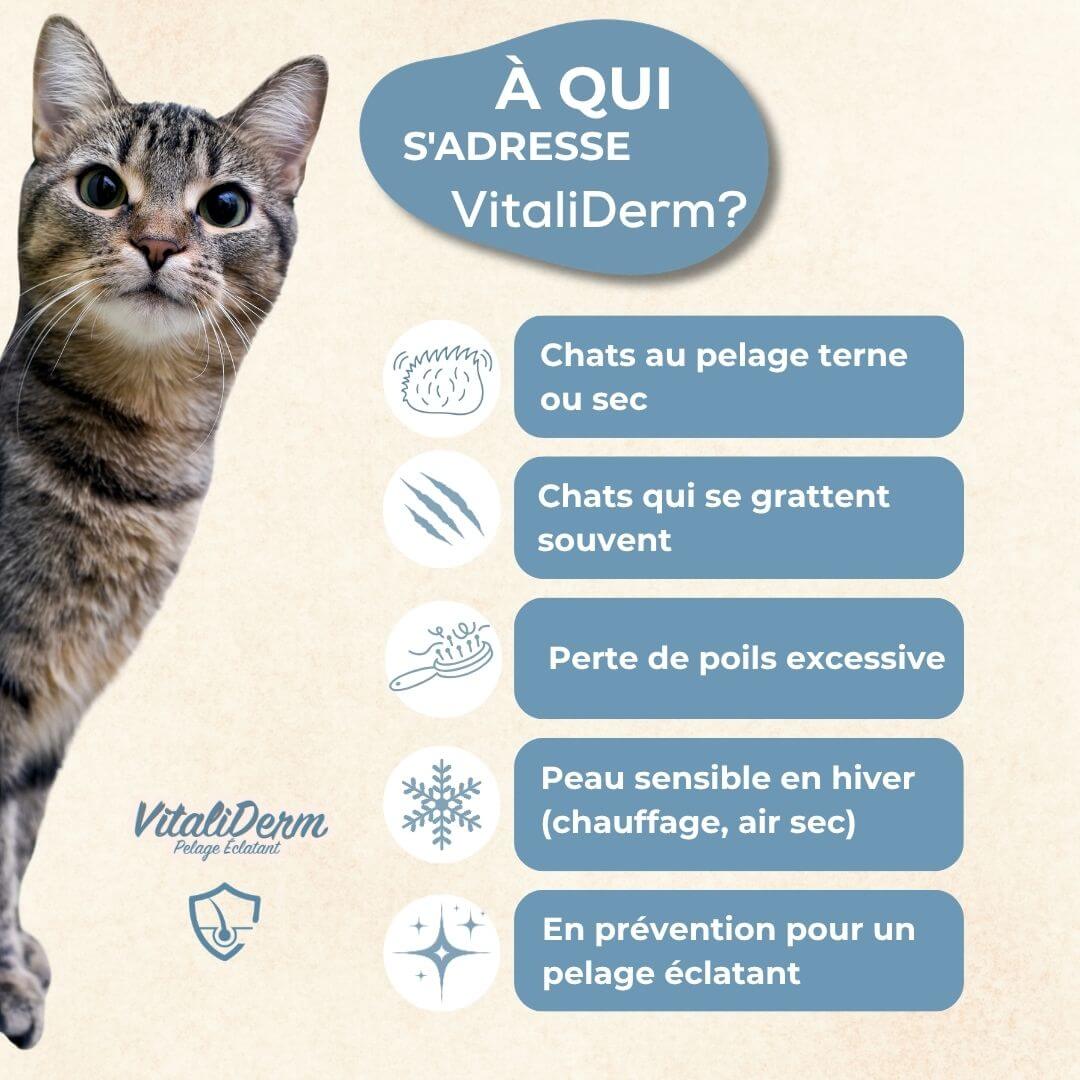 À QUI S'ADRESSE VitaliDerm?

Chats au pelage terne ou sec

Chats qui se grattent souvent

Perte de poils excessive

Peau sensible en hiver (chauffage, air sec)

En prévention pour un pelage éclatant

VitaliDerm
Pelage Éclatant